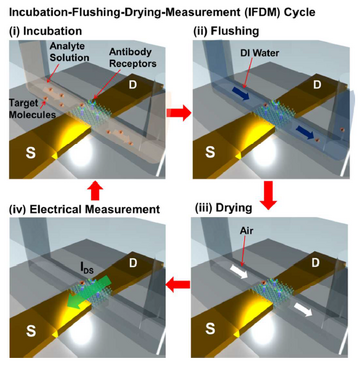 Incubation-Flushing-Drying-Measurement (IFDM) Cycle

(i) Incubation

Analyte Solution

Antibody Receptors

Target Molecules

D

S

(ii) Flushing

DI Water

D

S

(iv) Electrical Measurement

$I_{DS}$

D

S

(iii) Drying

Air

D

S