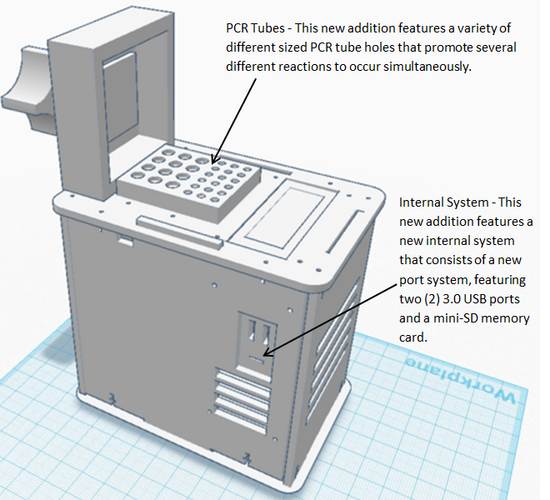 PCR Tubes - This new addition features a variety of different sized PCR tube holes that promote several different reactions to occur simultaneously.

Internal System - This new addition features a new internal system that consists of a new port system, featuring two (2) 3.0 USB ports and a mini-SD memory card.

Workplane