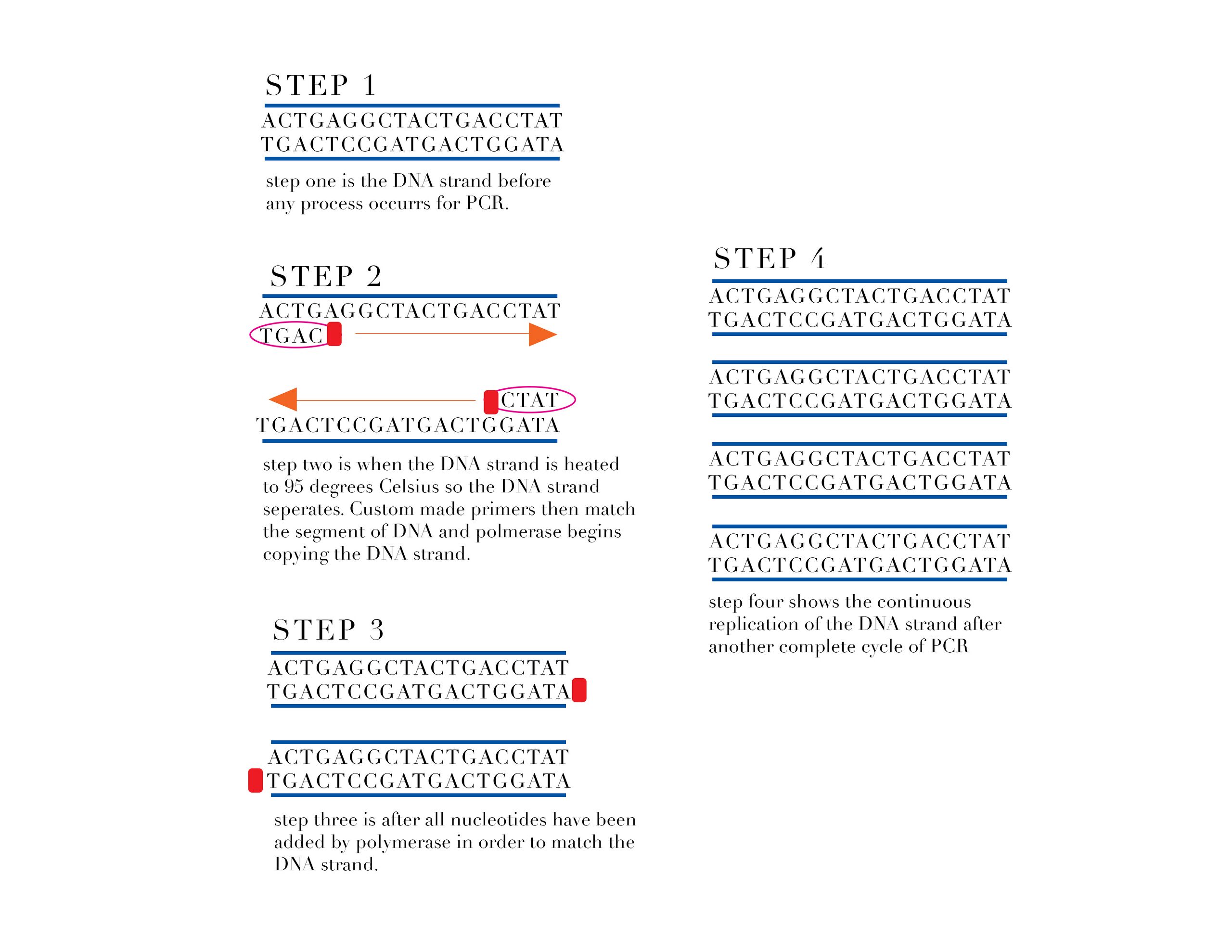 STEP 1

ACTGAGGCTACTGACCTAT
TGACTCCGATGACTGGATA

step one is the DNA strand before any process occurrs for PCR.

STEP 2

ACTGAGGCTACTGACCTAT
TGAC

CTAT
TGACTCCGATGACTGGATA

step two is when the DNA strand is heated to 95 degrees Celsius so the DNA strand seperates. Custom made primers then match the segment of DNA and polmerase begins copying the DNA strand.

STEP 3

ACTGAGGCTACTGACCTAT
TGACTCCGATGACTGGATA

ACTGAGGCTACTGACCTAT
TGACTCCGATGACTGGATA

step three is after all nucleotides have been added by polymerase in order to match the DNA strand.

STEP 4

ACTGAGGCTACTGACCTAT
TGACTCCGATGACTGGATA

ACTGAGGCTACTGACCTAT
TGACTCCGATGACTGGATA

ACTGAGGCTACTGACCTAT
TGACTCCGATGACTGGATA

ACTGAGGCTACTGACCTAT
TGACTCCGATGACTGGATA

step four shows the continuous replication of the DNA strand after another complete cycle of PCR