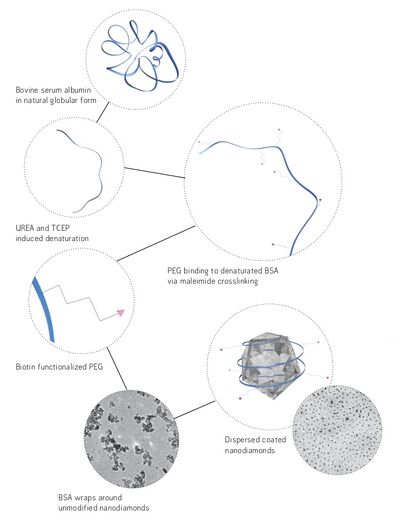 Bovine serum albumin in natural globular form

UREA and TCEP induced denaturation

PEG binding to denaturated BSA via maleimide crosslinking

Biotin functionalized PEG

Dispersed coated nanodiamonds

BSA wraps around unmodified nanodiamonds