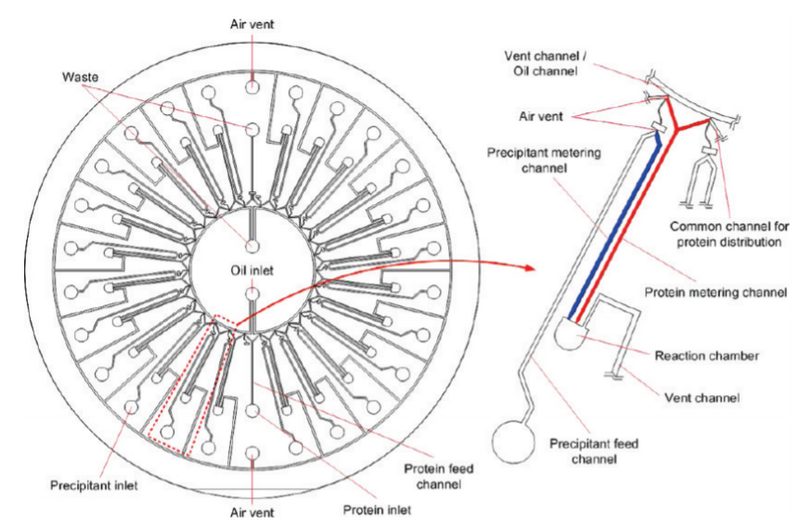 Air vent

Waste

Oil inlet

Precipitant inlet

Air vent

Protein inlet

Protein feed channel

Vent channel / Oil channel

Air vent

Precipitant metering channel

Common channel for protein distribution

Protein metering channel

Reaction chamber

Vent channel

Precipitant feed channel