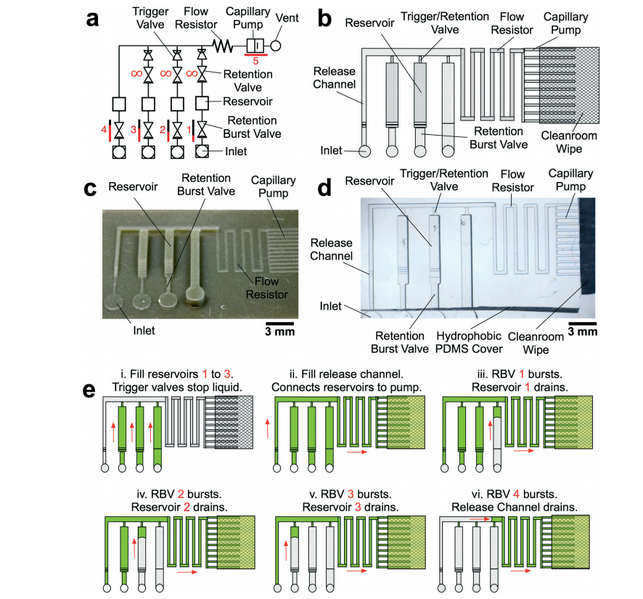 a
Trigger Valve
Flow Resistor
Capillary Pump
Vent
5
∞ ∞ ∞
Retention Valve
Reservoir
Retention Burst Valve
4 3 2 1
Inlet

b
Reservoir
Trigger/Retention Valve
Flow Resistor
Capillary Pump
Release Channel
Retention Burst Valve
Cleanroom Wipe
Inlet

c
Reservoir
Retention Burst Valve
Capillary Pump
Flow Resistor
Inlet
3 mm

d
Reservoir
Trigger/Retention Valve
Flow Resistor
Capillary Pump
Release Channel
Inlet
Retention Burst Valve
Hydrophobic PDMS Cover
Cleanroom Wipe
3 mm

e
i. Fill reservoirs 1 to 3. Trigger valves stop liquid.
ii. Fill release channel. Connects reservoirs to pump.
iii. RBV 1 bursts. Reservoir 1 drains.
iv. RBV 2 bursts. Reservoir 2 drains.
v. RBV 3 bursts. Reservoir 3 drains.
vi. RBV 4 bursts. Release Channel drains.