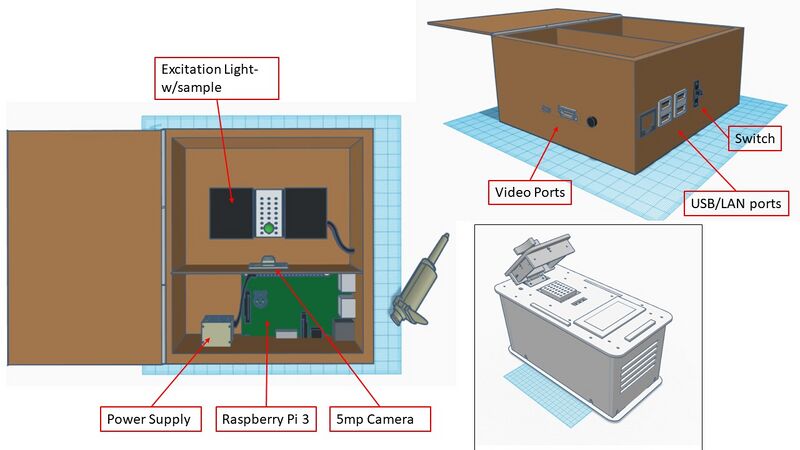 Excitation Light-w/sample

Power Supply

Raspberry Pi 3

5mp Camera

Video Ports

Switch

USB/LAN ports