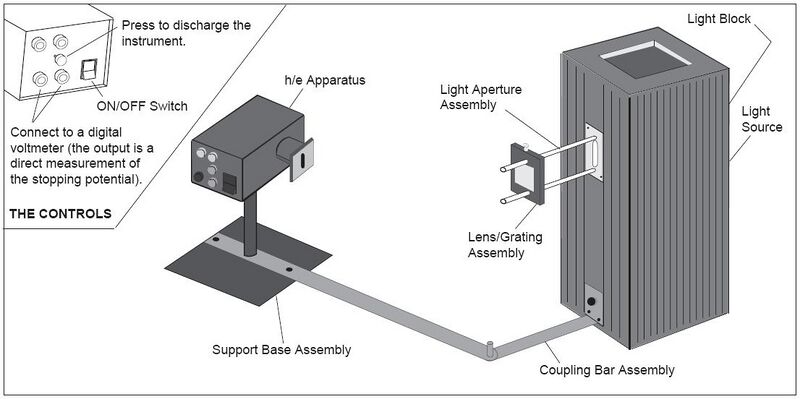 Press to discharge the instrument.

ON/OFF Switch

Connect to a digital voltmeter (the output is a direct measurement of the stopping potential).

THE CONTROLS

h/e Apparatus

Light Aperture Assembly

Light Block

Light Source

Lens/Grating Assembly

Support Base Assembly

Coupling Bar Assembly