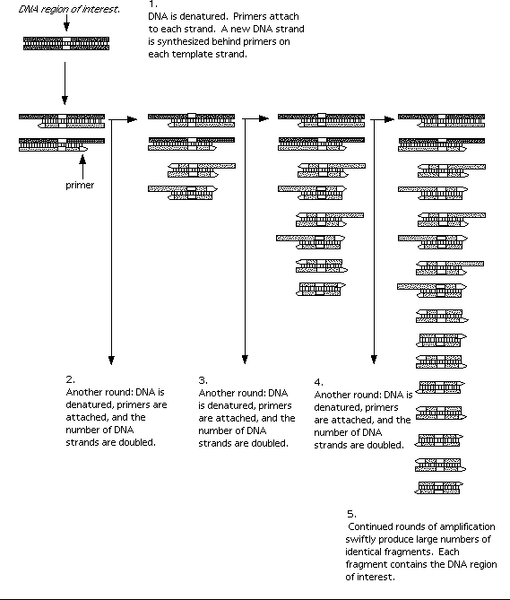 DNA region of interest.

1.
DNA is denatured. Primers attach to each strand. A new DNA strand is synthesized behind primers on each template strand.

primer

2.
Another round: DNA is denatured, primers are attached, and the number of DNA strands are doubled.

3.
Another round: DNA is denatured, primers are attached, and the number of DNA strands are doubled.

4.
Another round: DNA is denatured, primers are attached, and the number of DNA strands are doubled.

5.
Continued rounds of amplification swiftly produce large numbers of identical fragments. Each fragment contains the DNA region of interest.