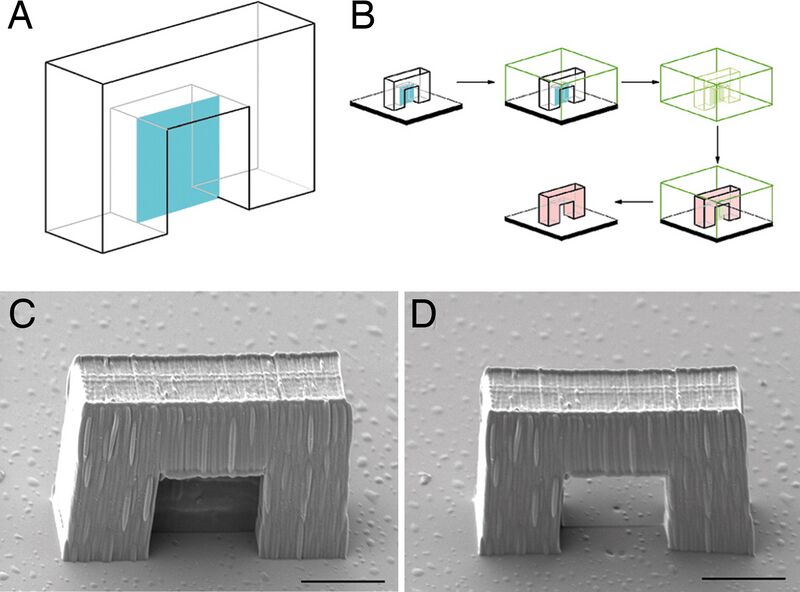 A
B
C
D