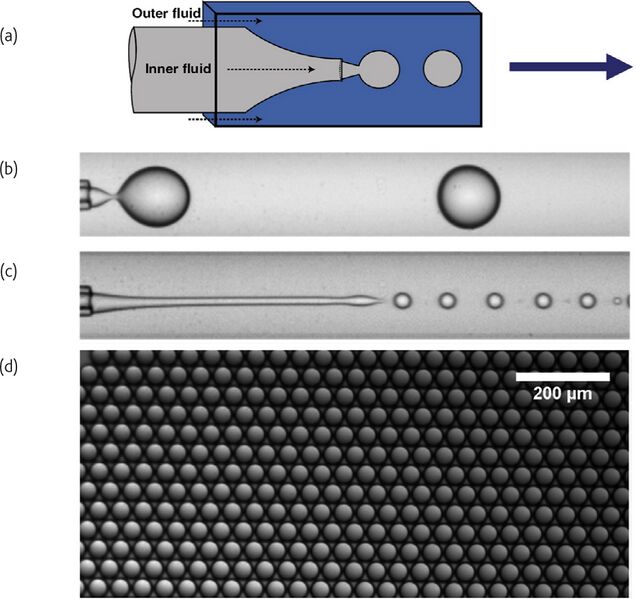 (a)

Outer fluid

Inner fluid

(b)

(c)

(d)

200 μm