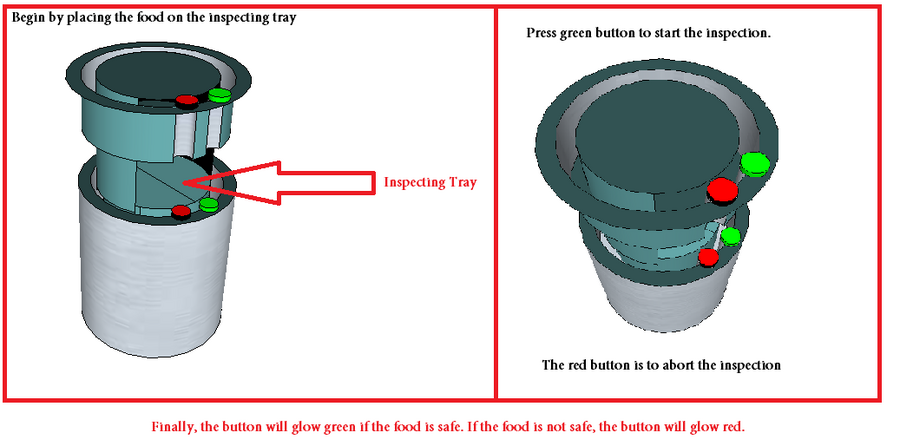 Begin by placing the food on the inspecting tray

Inspecting Tray

Press green button to start the inspection.

The red button is to abort the inspection

Finally, the button will glow green if the food is safe. If the food is not safe, the button will glow red.