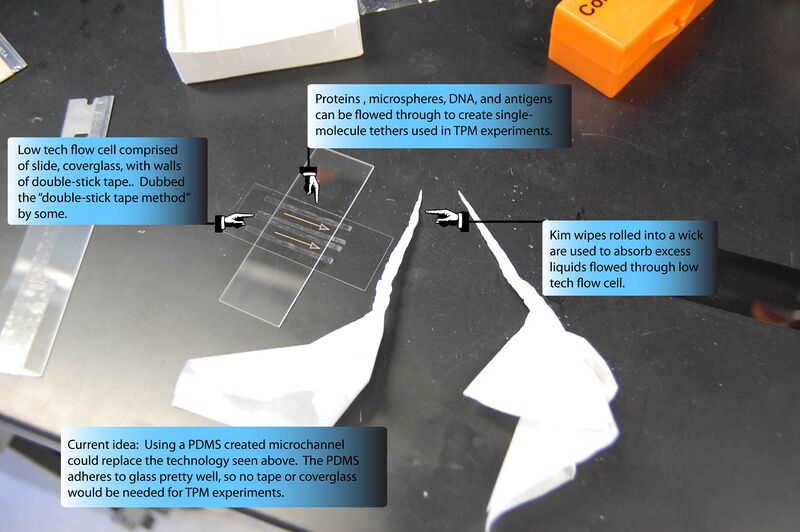 Co

Proteins , microspheres, DNA, and antigens can be flowed through to create single-molecule tethers used in TPM experiments.

Low tech flow cell comprised of slide, coverglass, with walls of double-stick tape.. Dubbed the "double-stick tape method" by some.

Kim wipes rolled into a wick are used to absorb excess liquids flowed through low tech flow cell.

Current idea: Using a PDMS created microchannel could replace the technology seen above. The PDMS adheres to glass pretty well, so no tape or coverglass would be needed for TPM experiments.