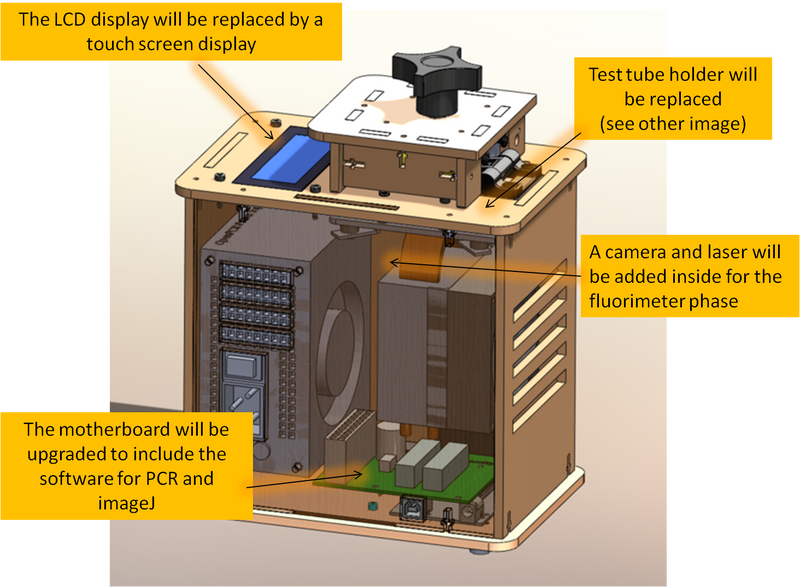 The LCD display will be replaced by a touch screen display

Test tube holder will be replaced (see other image)

A camera and laser will be added inside for the fluorimeter phase

The motherboard will be upgraded to include the software for PCR and imageJ