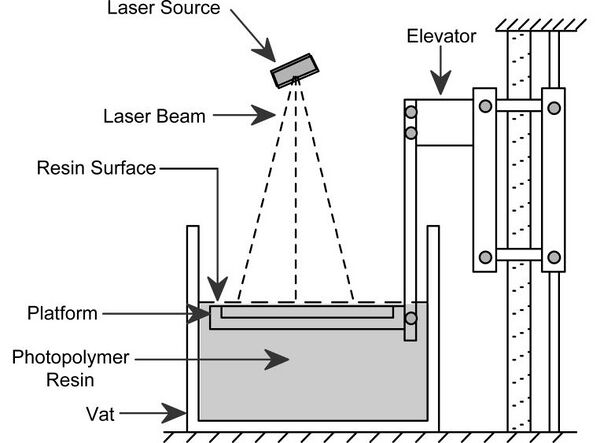 Laser Source
Elevator
Laser Beam
Resin Surface
Platform
Photopolymer Resin
Vat