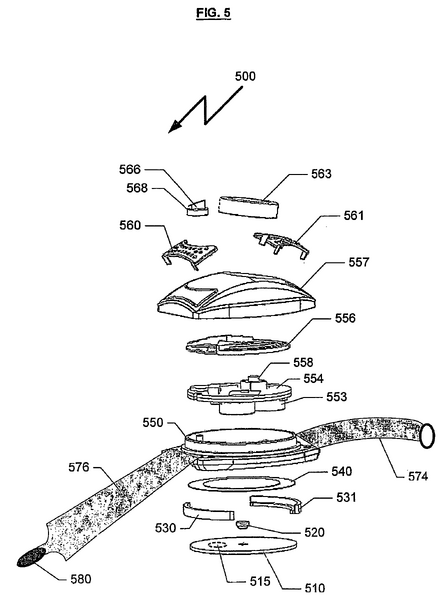 FIG. 5

500

566
568
563
560
561
557
556
558
554
553
550
576
574
540
531
530
520
580
515
510